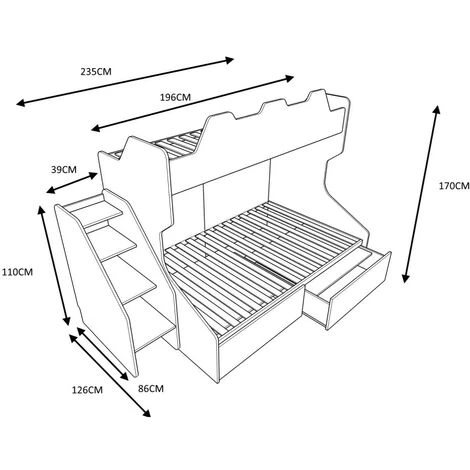 235CM
196CM
39CM
170CM
110CM
126CM
86CM