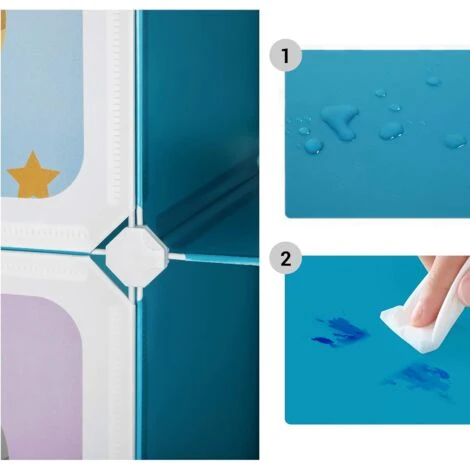 1

2