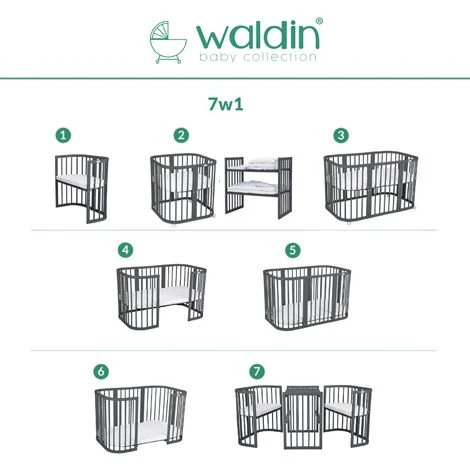 waldin®
baby collection

7w1

1

2

3

4

5

6

7