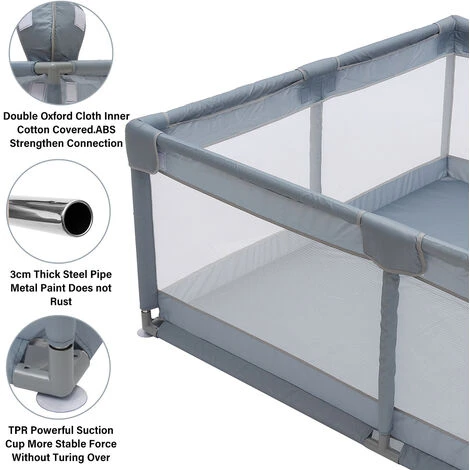 Double Oxford Cloth Inner Cotton Covered.ABS Strengthen Connection

3cm Thick Steel Pipe Metal Paint Does not Rust

TPR Powerful Suction Cup More Stable Force Without Turing Over