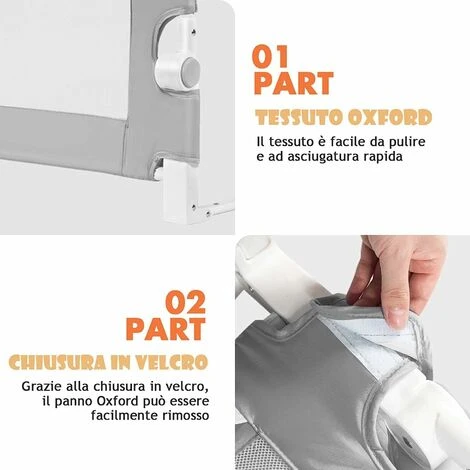 01
PART

TESSUTO OXFORD

Il tessuto è facile da pulire e ad asciugatura rapida

02
PART

CHIUSURA IN VELCRO

Grazie alla chiusura in velcro, il panno Oxford può essere facilmente rimosso