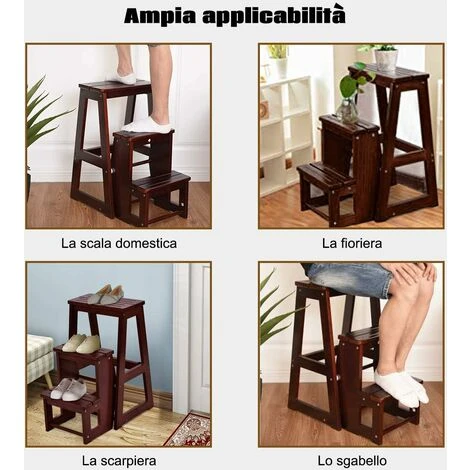 Ampia applicabilità

La scala domestica

La fioriera

La scarpiera

Lo sgabello