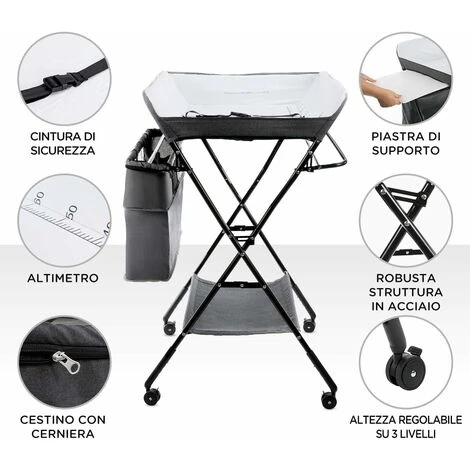 CINTURA DI SICUREZZA

60
50
40

ALTIMETRO

CESTINO CON CERNIERA

PIASTRA DI SUPPORTO

ROBUSTA STRUTTURA IN ACCIAIO

ALTEZZA REGOLABILE SU 3 LIVELLI