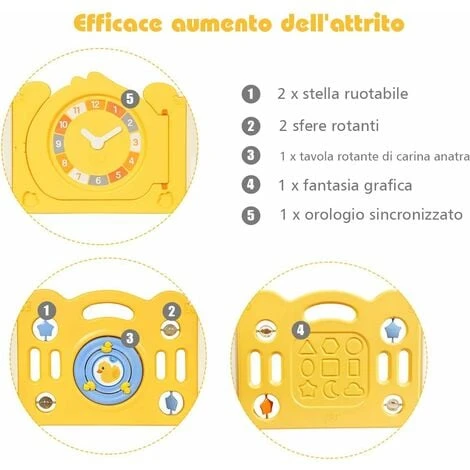 Efficace aumento dell'attrito

5

12 1 2 3 4 5 6 7 8 9 10 11

1 2 x stella ruotabile

2 2 sfere rotanti

3 1 x tavola rotante di carina anatra

4 1 x fantasia grafica

5 1 x orologio sincronizzato

1

2

3

4